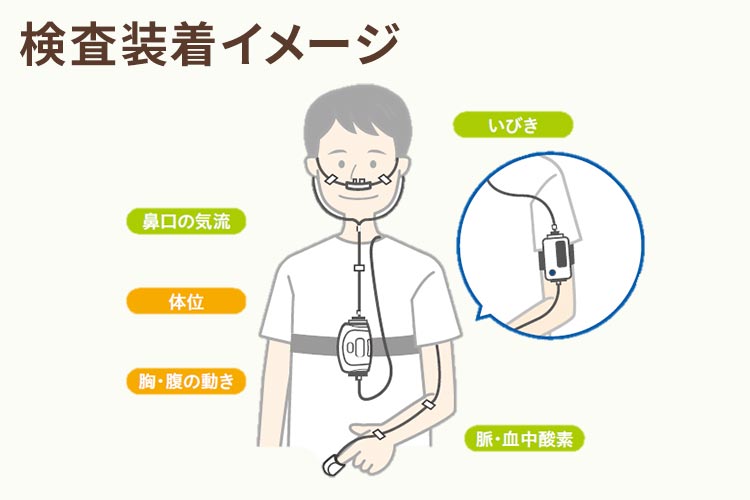 検査装着イメージ

いびき

鼻口の気流

体位

胸・腹の動き

脈・血中酸素